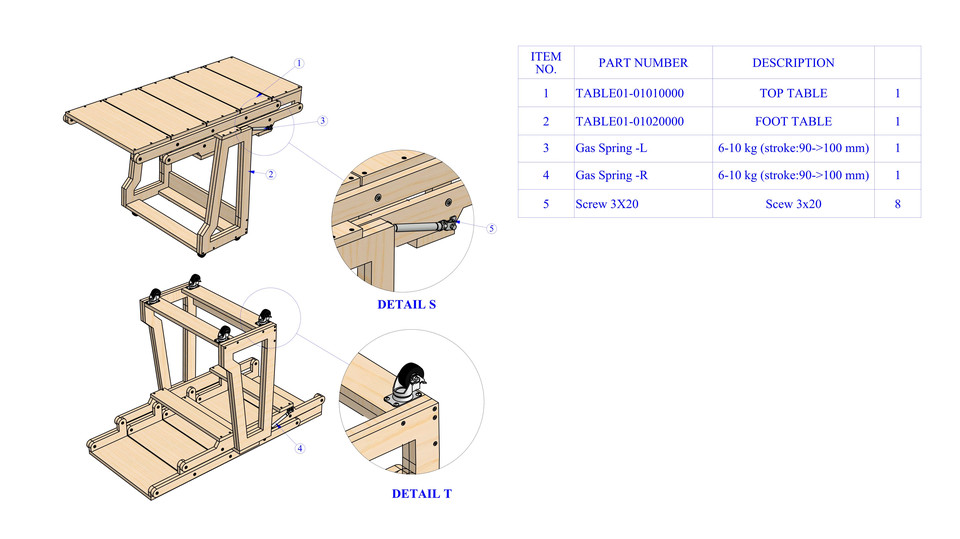 1

3

2

5

DETAIL S

4

DETAIL T

| ITEM NO. | PART NUMBER | DESCRIPTION | |
|---|---|---|---|
| 1 | TABLE01-01010000 | TOP TABLE | 1 |
| 2 | TABLE01-01020000 | FOOT TABLE | 1 |
| 3 | Gas Spring -L | 6-10 kg (stroke:90->100 mm) | 1 |
| 4 | Gas Spring -R | 6-10 kg (stroke:90->100 mm) | 1 |
| 5 | Screw 3X20 | Scew 3x20 | 8 |