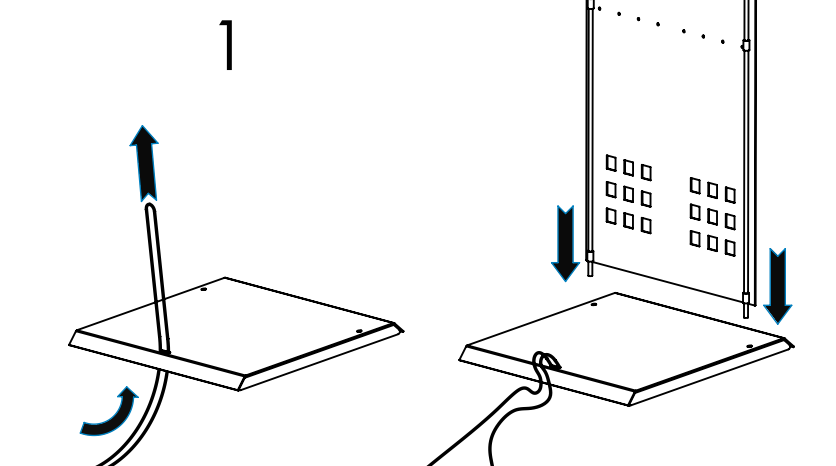 1