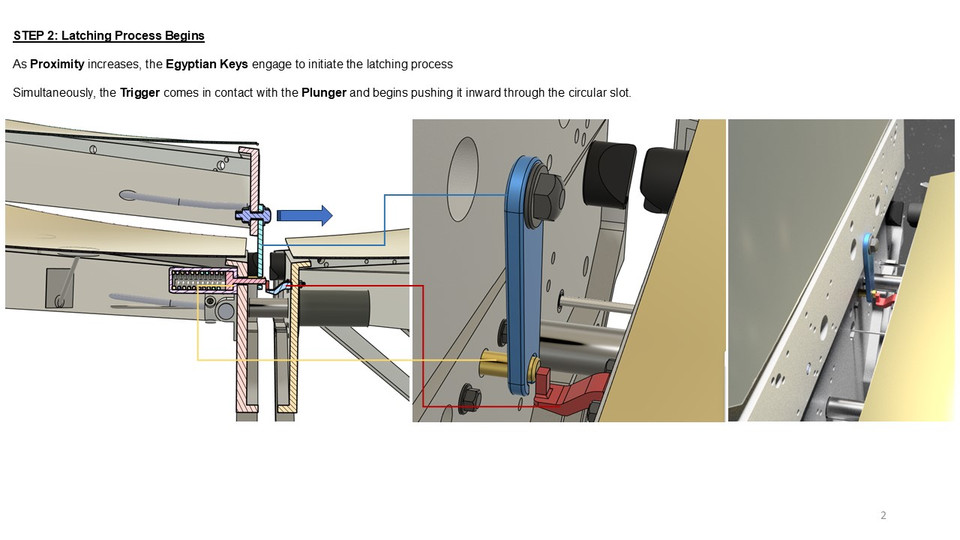 STEP 2: Latching Process Begins

As Proximity increases, the Egyptian Keys engage to initiate the latching process

Simultaneously, the Trigger comes in contact with the Plunger and begins pushing it inward through the circular slot.

2