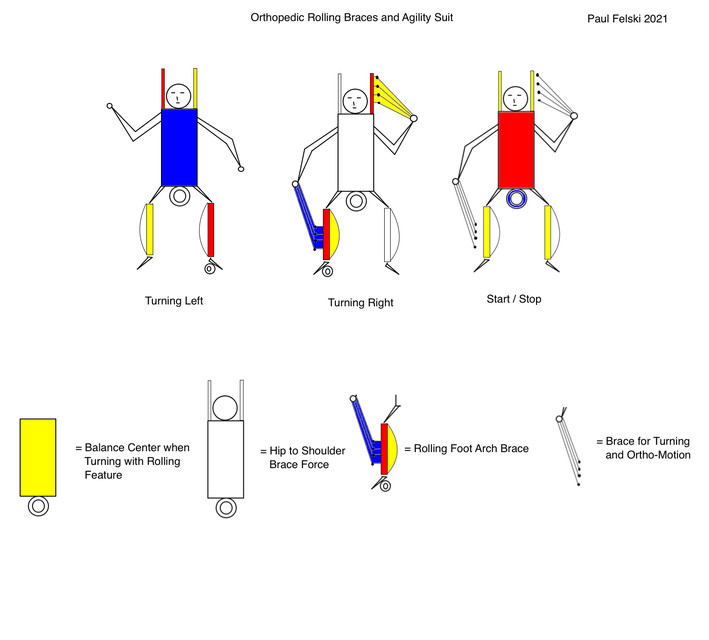 Orthopedic Rolling Braces and Agility Suit

Paul Felski 2021

Turning Left

Turning Right

Start / Stop

= Balance Center when Turning with Rolling Feature

= Hip to Shoulder Brace Force

= Rolling Foot Arch Brace

= Brace for Turning and Ortho-Motion