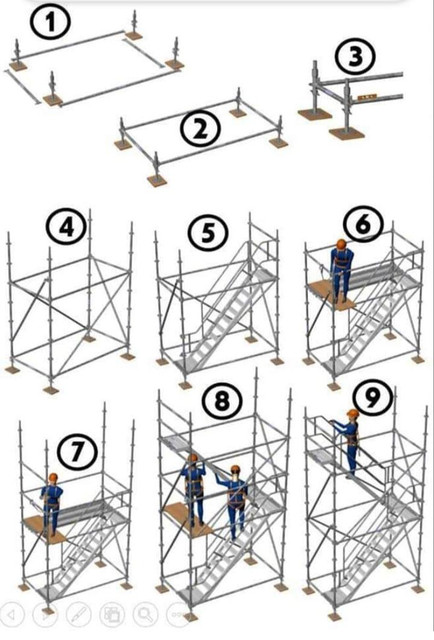 1
2
3
4
5
6
7
8
9