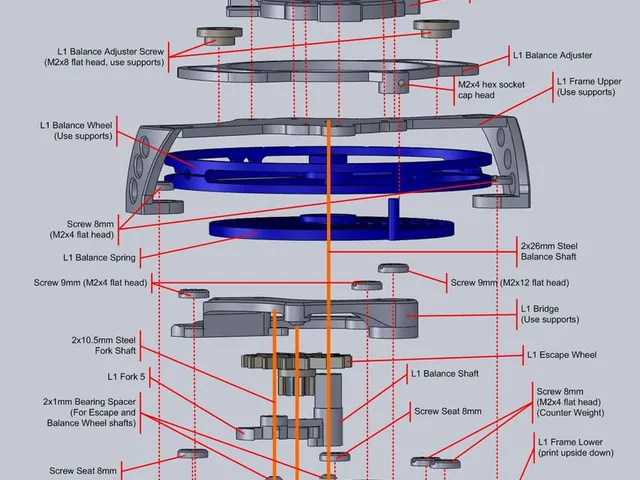 L1 Balance Adjuster Screw
(M2x8 flat head, use supports)

L1 Balance Adjuster

M2x4 hex socket
cap head

L1 Frame Upper
(Use supports)

L1 Balance Wheel
(Use supports)

Screw 8mm
(M2x4 flat head)

L1 Balance Spring

2x26mm Steel
Balance Shaft

Screw 9mm (M2x4 flat head)

Screw 9mm (M2x12 flat head)

L1 Bridge
(Use supports)

2x10.5mm Steel
Fork Shaft

L1 Escape Wheel

L1 Fork 5

L1 Balance Shaft

2x1mm Bearing Spacer
(For Escape and
Balance Wheel shafts)

Screw Seat 8mm

Screw 8mm
(M2x4 flat head)
(Counter Weight)

L1 Frame Lower
(print upside down)

Screw Seat 8mm