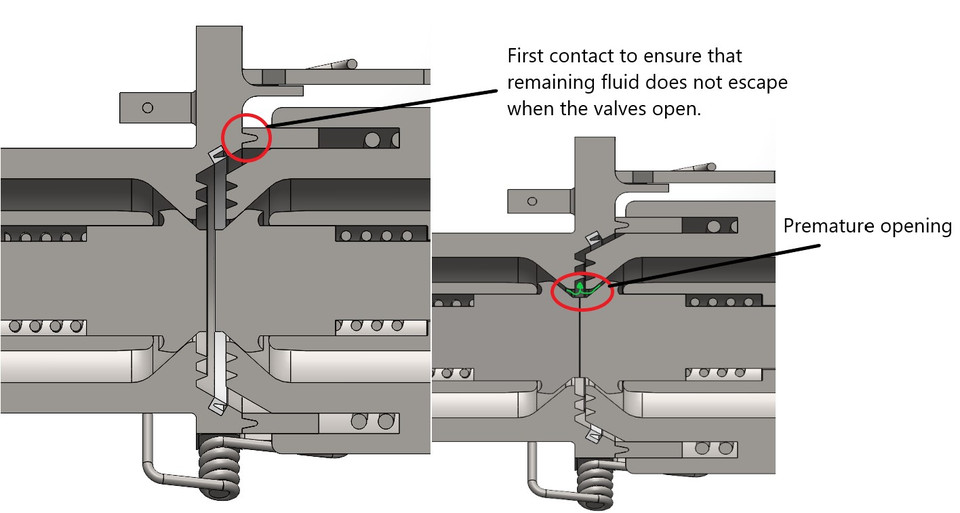 First contact to ensure that remaining fluid does not escape when the valves open.

Premature opening