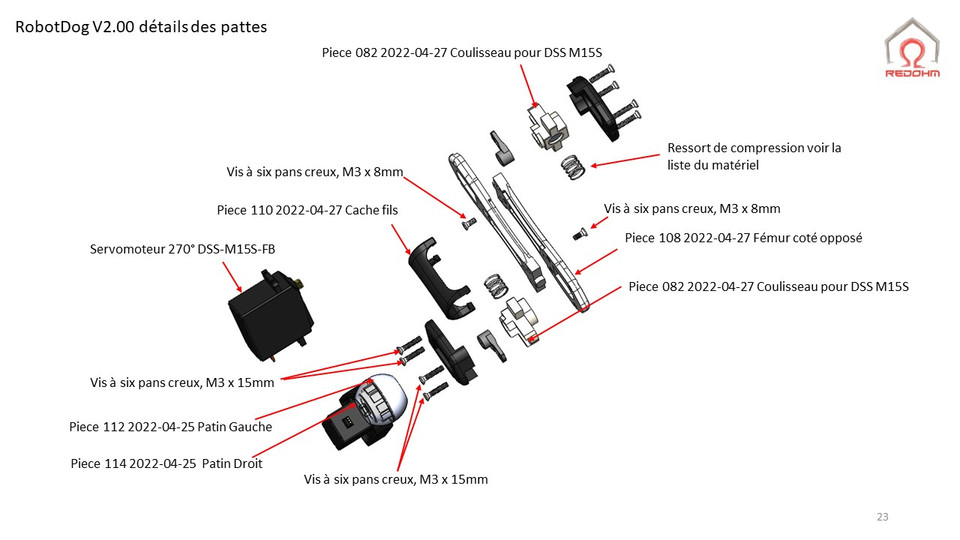 RobotDog V2.00 détails des pattes

REDOHM

Piece 082 2022-04-27 Coulisseau pour DSS M15S

Ressort de compression voir la liste du matériel

Vis à six pans creux, M3 x 8mm

Vis à six pans creux, M3 x 8mm

Piece 110 2022-04-27 Cache fils

Piece 108 2022-04-27 Fémur coté opposé

Servomoteur 270° DSS-M15S-FB

Piece 082 2022-04-27 Coulisseau pour DSS M15S

Vis à six pans creux, M3 x 15mm

Piece 112 2022-04-25 Patin Gauche

Piece 114 2022-04-25 Patin Droit

Vis à six pans creux, M3 x 15mm

23