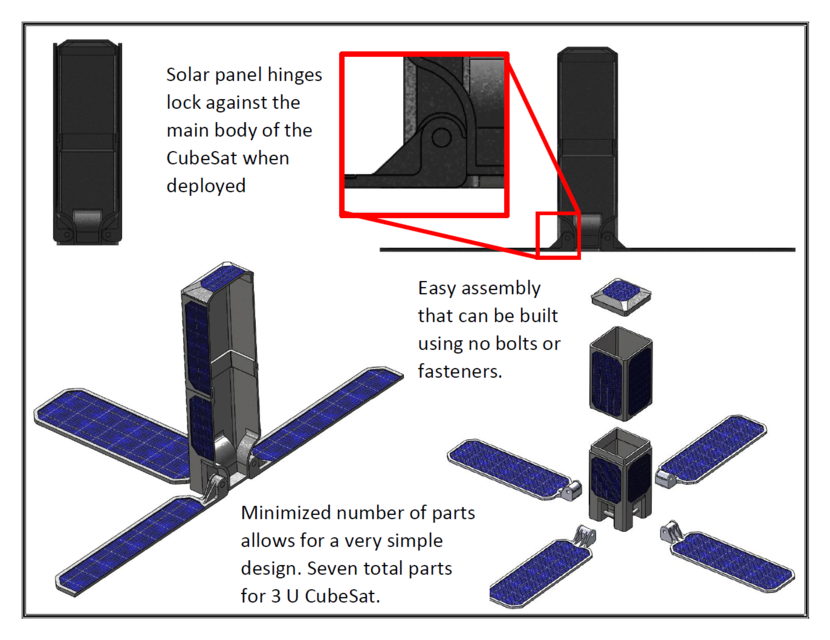 Solar panel hinges lock against the main body of the CubeSat when deployed

Easy assembly that can be built using no bolts or fasteners.

Minimized number of parts allows for a very simple design. Seven total parts for 3 U CubeSat.