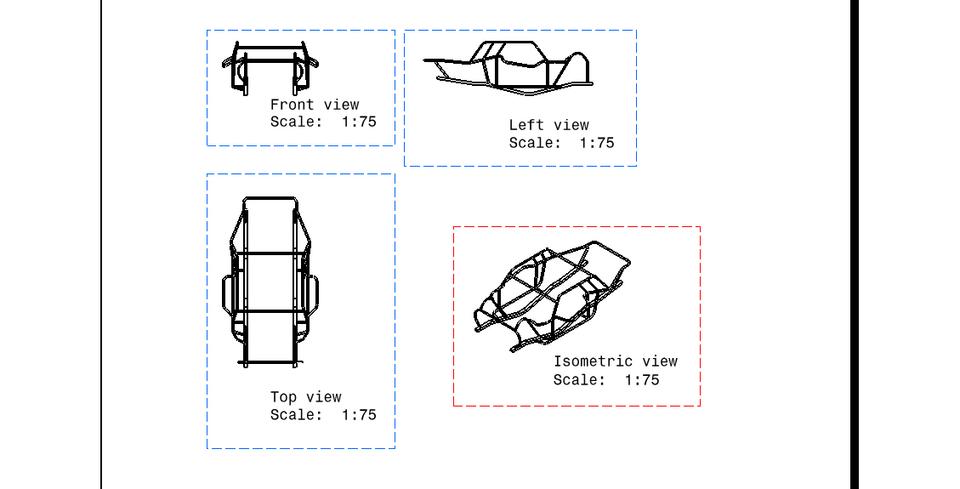 Front view
Scale: 1:75

Left view
Scale: 1:75

Top view
Scale: 1:75

Isometric view
Scale: 1:75