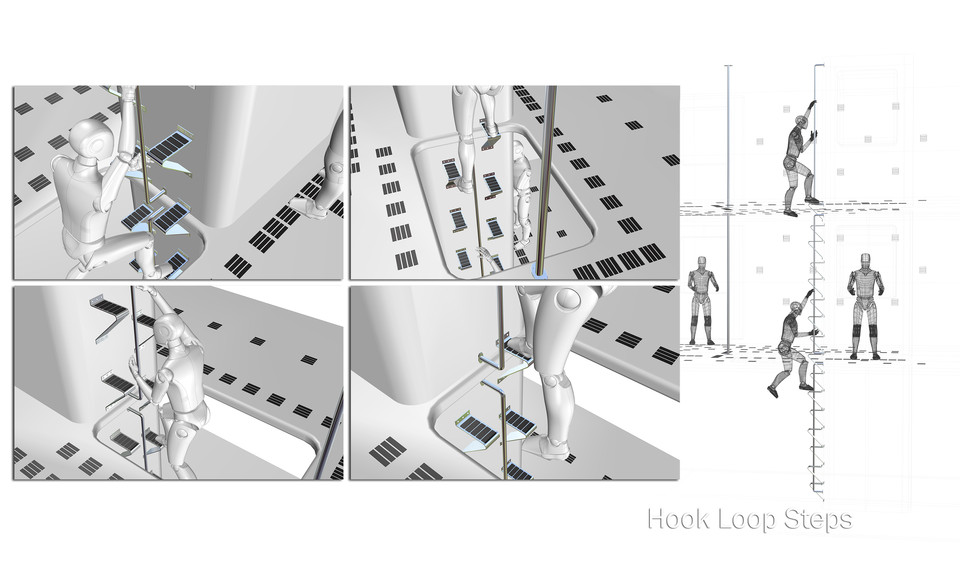 Hook Loop Steps