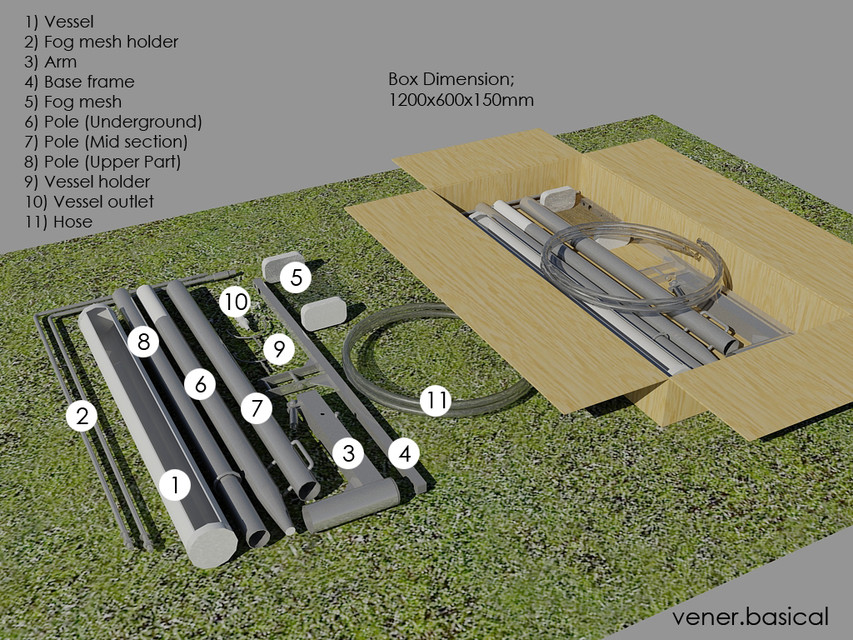 1) Vessel
2) Fog mesh holder
3) Arm
4) Base frame
5) Fog mesh
6) Pole (Underground)
7) Pole (Mid section)
8) Pole (Upper Part)
9) Vessel holder
10) Vessel outlet
11) Hose

Box Dimension;
1200x600x150mm

5
10
9
8
6
7
2
1
3
4
11

vener.basical