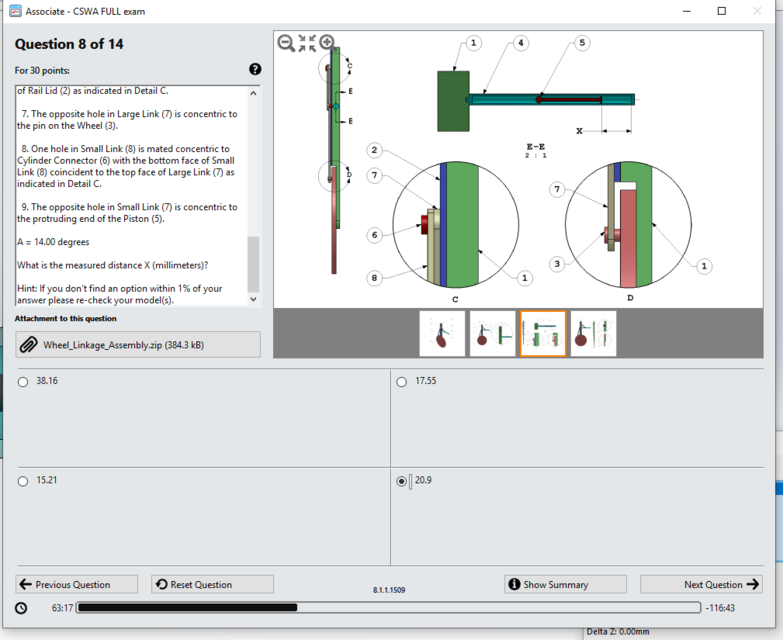 Associate - CSWA FULL exam

Question 8 of 14

For 30 points:

of Rail Lid (2) as indicated in Detail C.

7. The opposite hole in Large Link (7) is concentric to the pin on the Wheel (3).

8. One hole in Small Link (8) is mated concentric to Cylinder Connector (6) with the bottom face of Small Link (8) coincident to the top face of Large Link (7) as indicated in Detail C.

9. The opposite hole in Small Link (7) is concentric to the protruding end of the Piston (5).

A = 14.00 degrees

What is the measured distance X (millimeters)?

Hint: If you don't find an option within 1% of your answer please re-check your model(s).

Attachment to this question

Wheel_Linkage_Assembly.zip (384.3 kB)

C
E
E
D
1
4
5
X
E-E
2 : 1
2
7
6
8
1
C
7
3
1
D

38.16

17.55

15.21

20.9

Previous Question

Reset Question

8.1.1.1509

Show Summary

Next Question

63:17

-116:43

Delta Z: 0.00mm