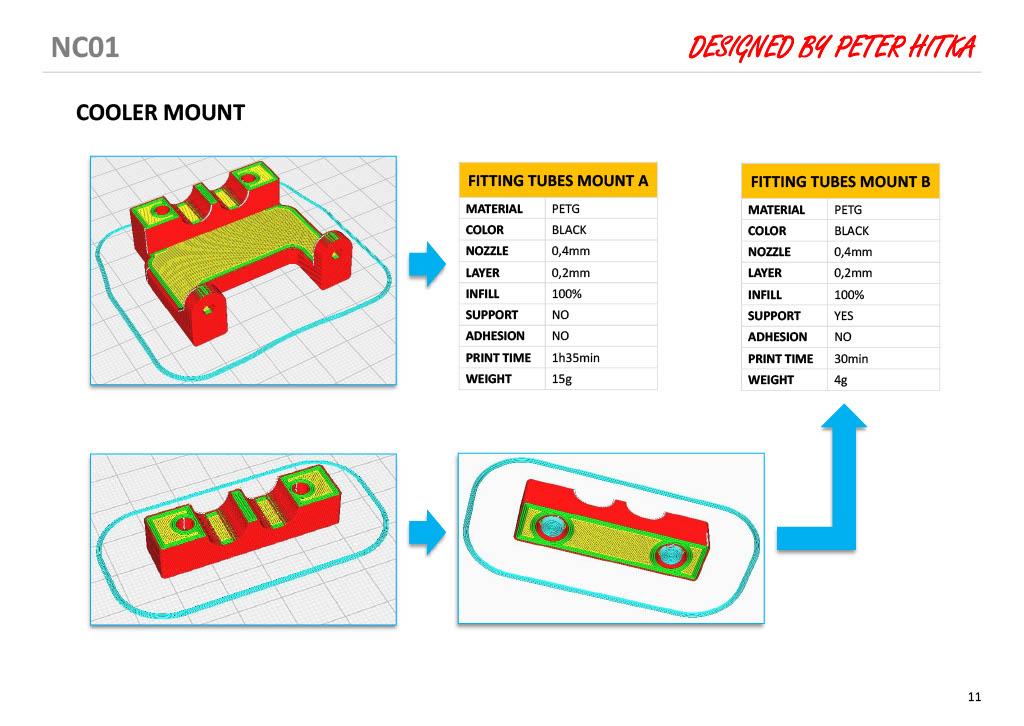 NC01

DESIGNED BY PETER HITKA

COOLER MOUNT

| FITTING TUBES MOUNT A | |
|---|---|
| MATERIAL | PETG |
| COLOR | BLACK |
| NOZZLE | 0,4mm |
| LAYER | 0,2mm |
| INFILL | 100% |
| SUPPORT | NO |
| ADHESION | NO |
| PRINT TIME | 1h35min |
| WEIGHT | 15g |

| FITTING TUBES MOUNT B | |
|---|---|
| MATERIAL | PETG |
| COLOR | BLACK |
| NOZZLE | 0,4mm |
| LAYER | 0,2mm |
| INFILL | 100% |
| SUPPORT | YES |
| ADHESION | NO |
| PRINT TIME | 30min |
| WEIGHT | 4g |

11