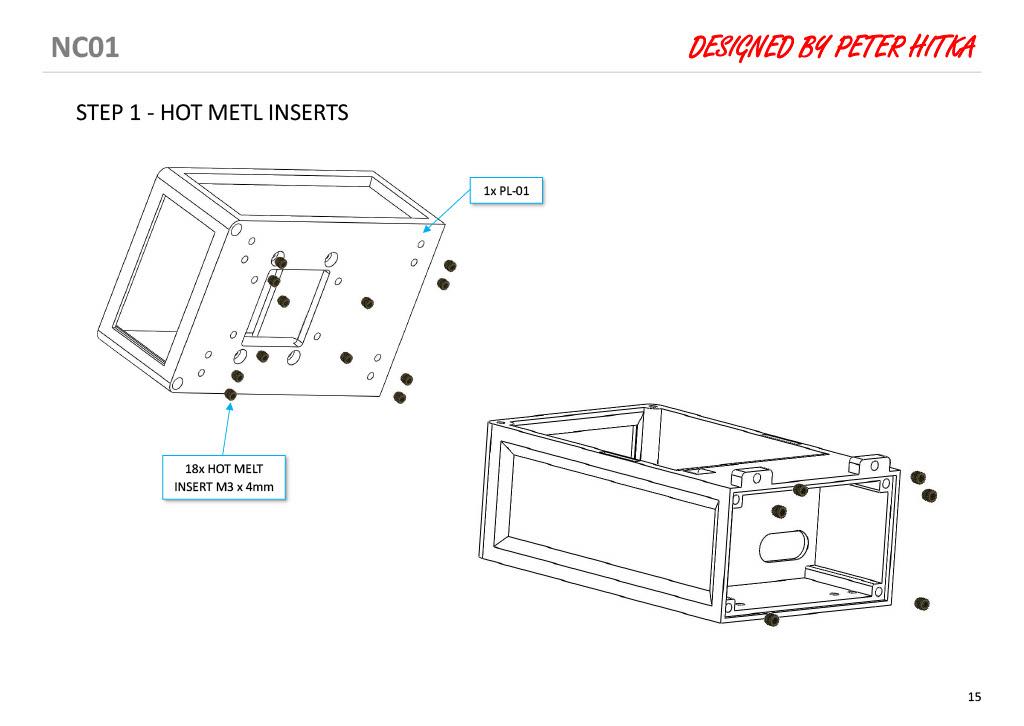 NC01

DESIGNED BY PETER HITKA

STEP 1 - HOT METL INSERTS

1x PL-01

18x HOT MELT INSERT M3 x 4mm

15