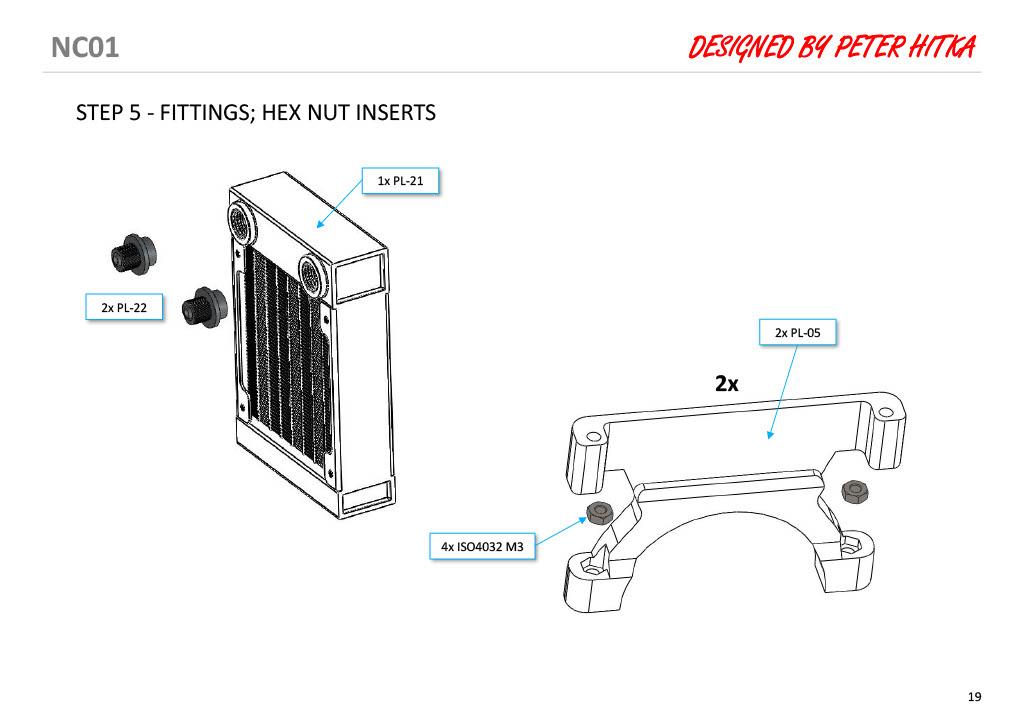 NC01

DESIGNED BY PETER HITKA

STEP 5 - FITTINGS; HEX NUT INSERTS

1x PL-21

2x PL-22

2x PL-05

2x

4x ISO4032 M3

19