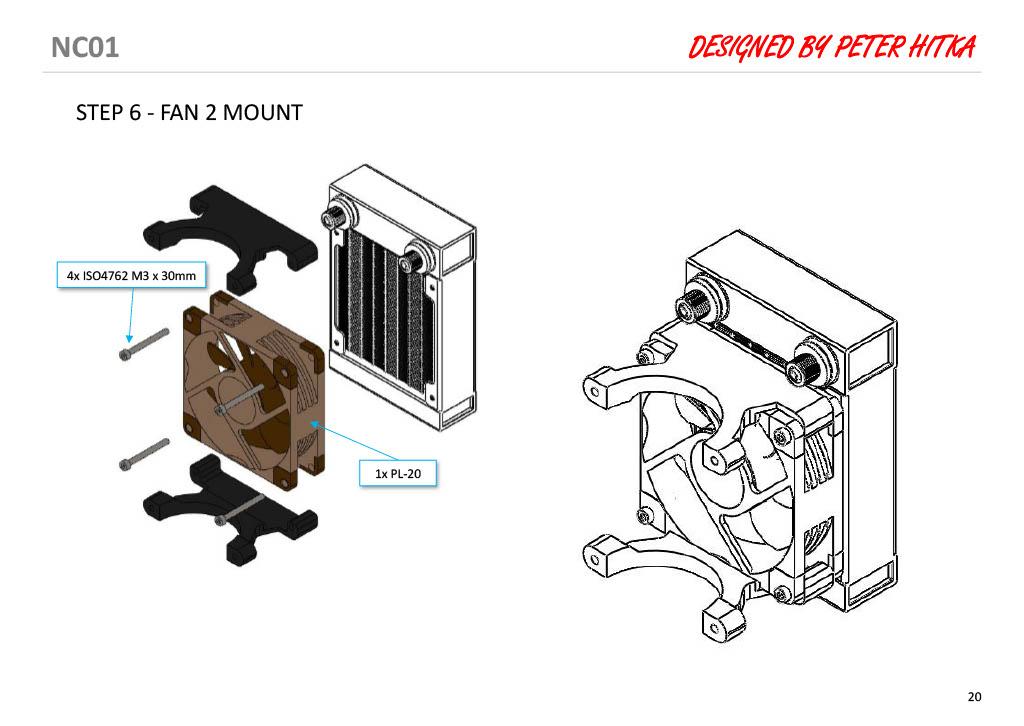 NC01

DESIGNED BY PETER HITKA

STEP 6 - FAN 2 MOUNT

4x ISO4762 M3 x 30mm

1x PL-20

20