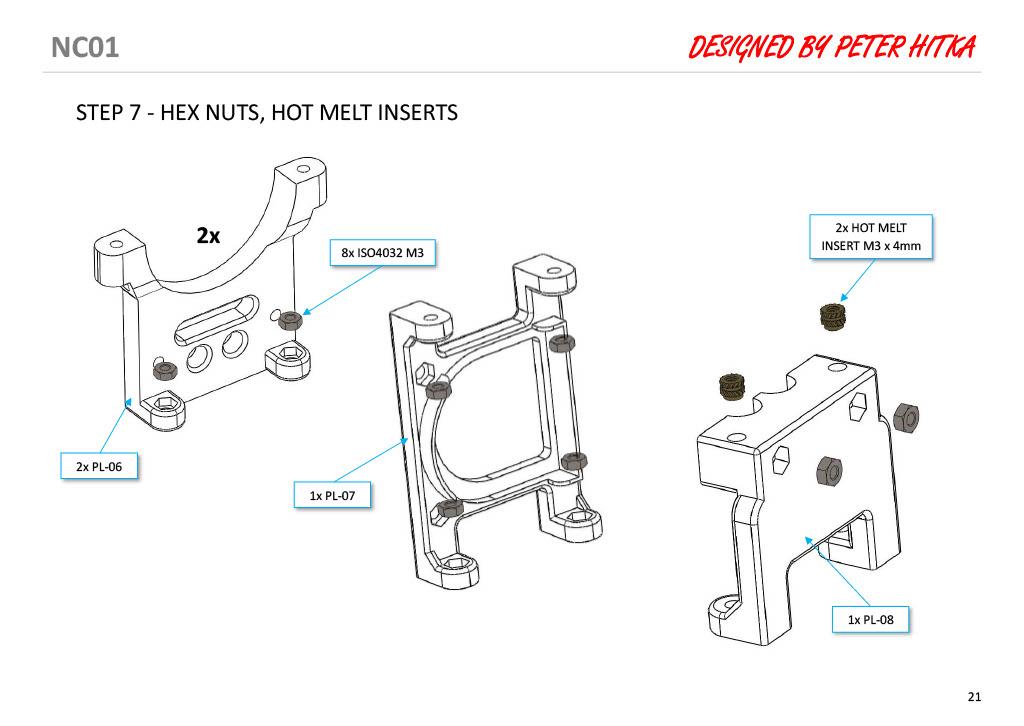 NC01

DESIGNED BY PETER HITKA

STEP 7 - HEX NUTS, HOT MELT INSERTS

2x

8x ISO4032 M3

2x HOT MELT INSERT M3 x 4mm

2x PL-06

1x PL-07

1x PL-08

21