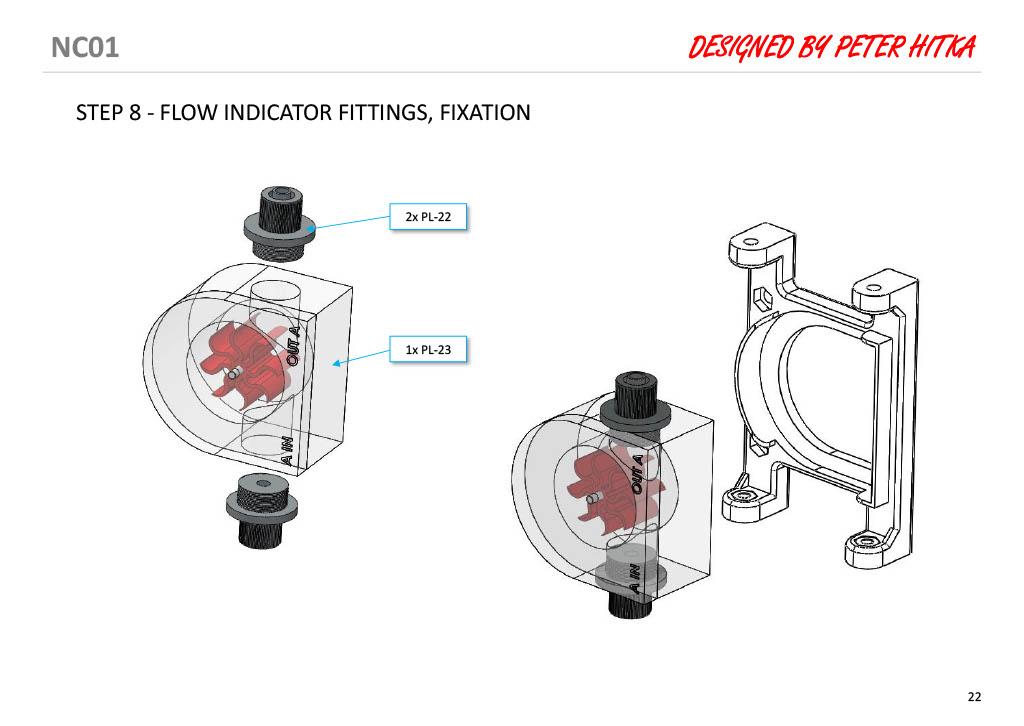 NC01

DESIGNED BY PETER HITKA

STEP 8 - FLOW INDICATOR FITTINGS, FIXATION

2x PL-22

1x PL-23

OUT A

A IN

OUT A

A IN

22