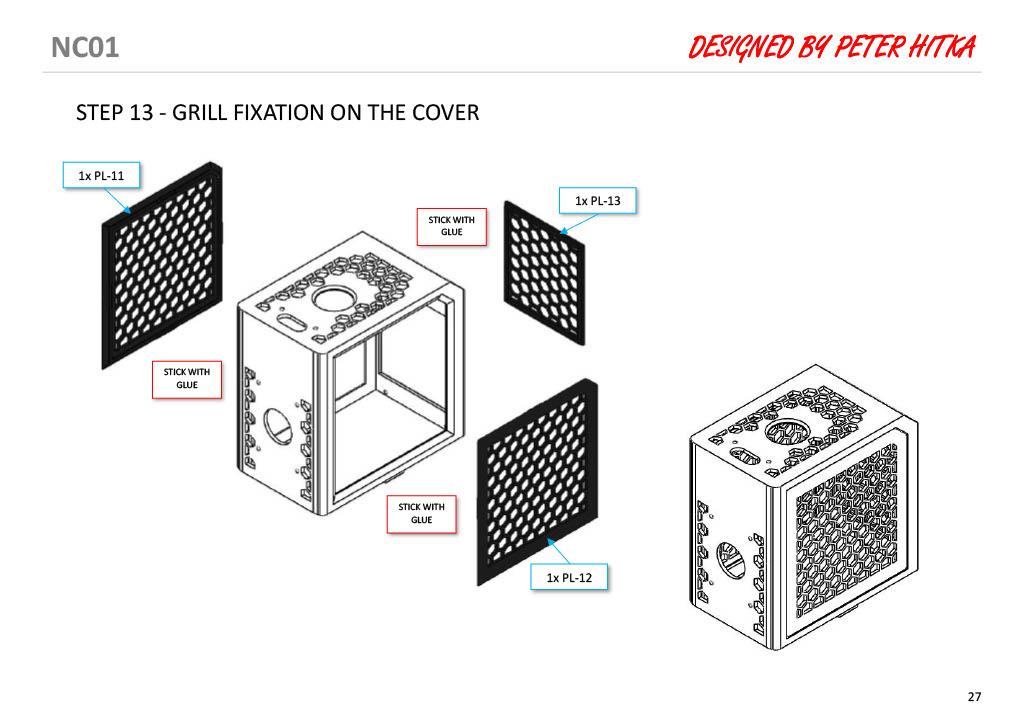 NC01

DESIGNED BY PETER HITKA

STEP 13 - GRILL FIXATION ON THE COVER

1x PL-11

STICK WITH GLUE

1x PL-13

STICK WITH GLUE

STICK WITH GLUE

1x PL-12

27