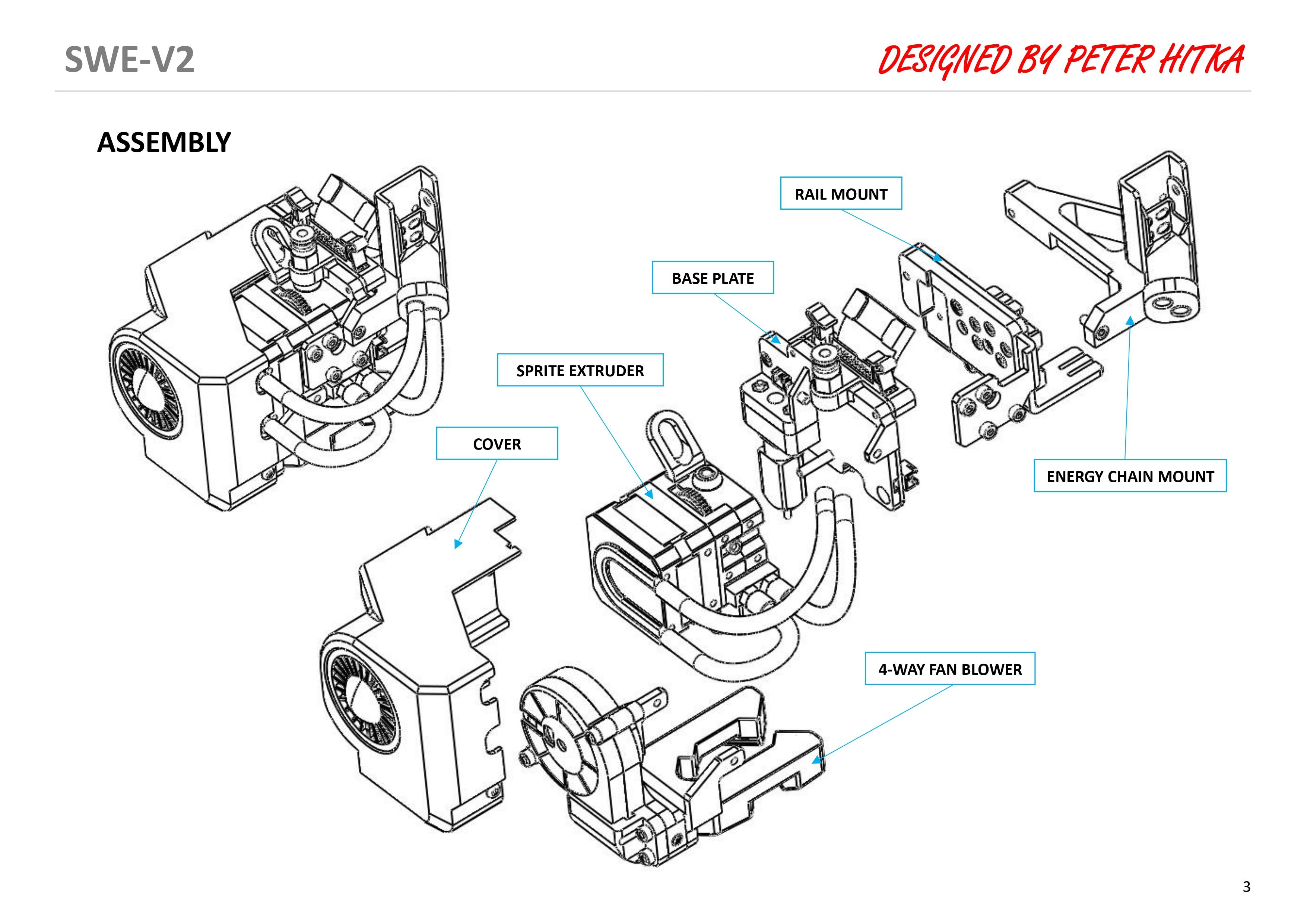 SWE-V2

DESIGNED BY PETER HITKA

ASSEMBLY

RAIL MOUNT

BASE PLATE

SPRITE EXTRUDER

COVER

ENERGY CHAIN MOUNT

4-WAY FAN BLOWER

3