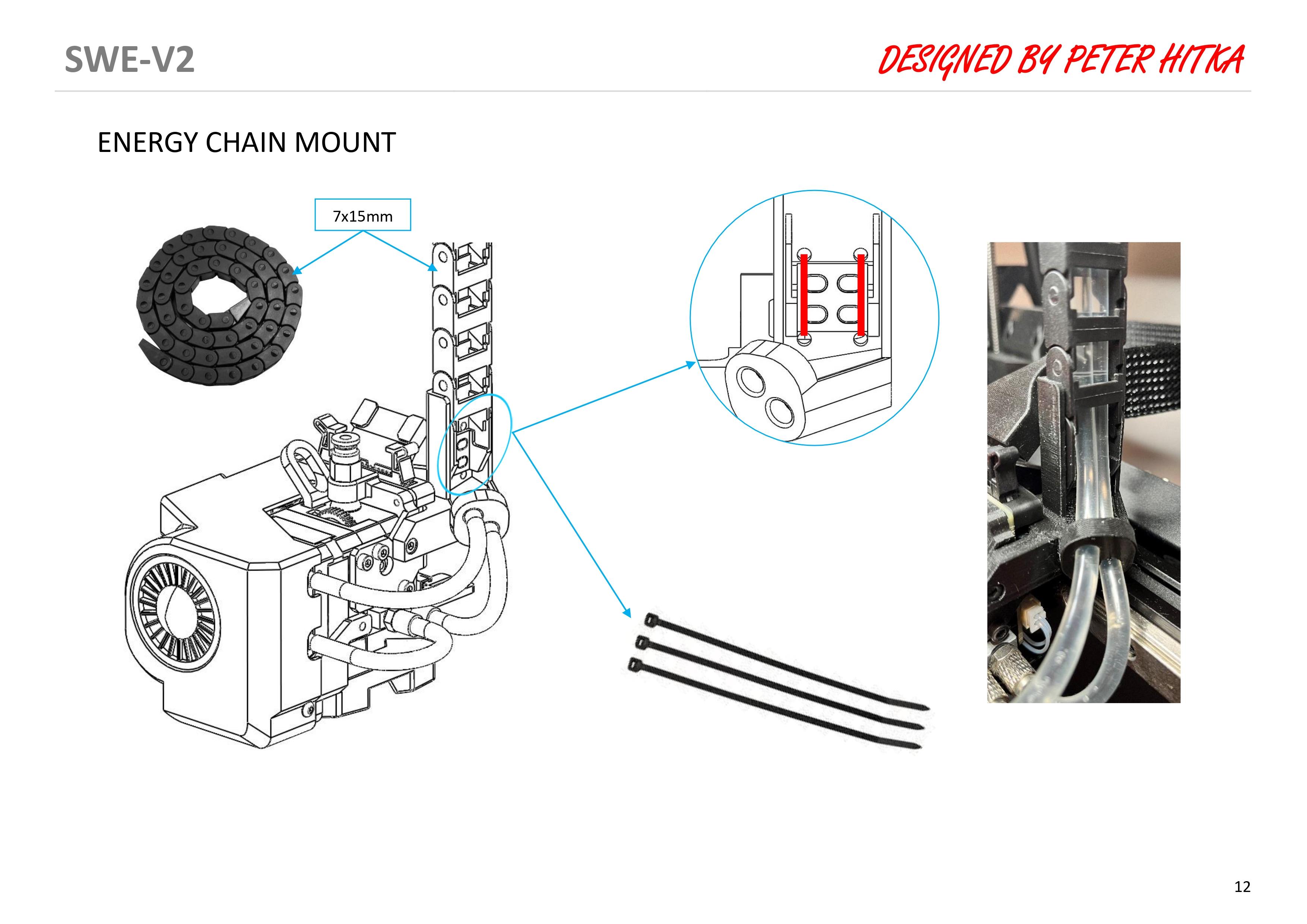 SWE-V2

DESIGNED BY PETER HITKA

ENERGY CHAIN MOUNT

7x15mm

12