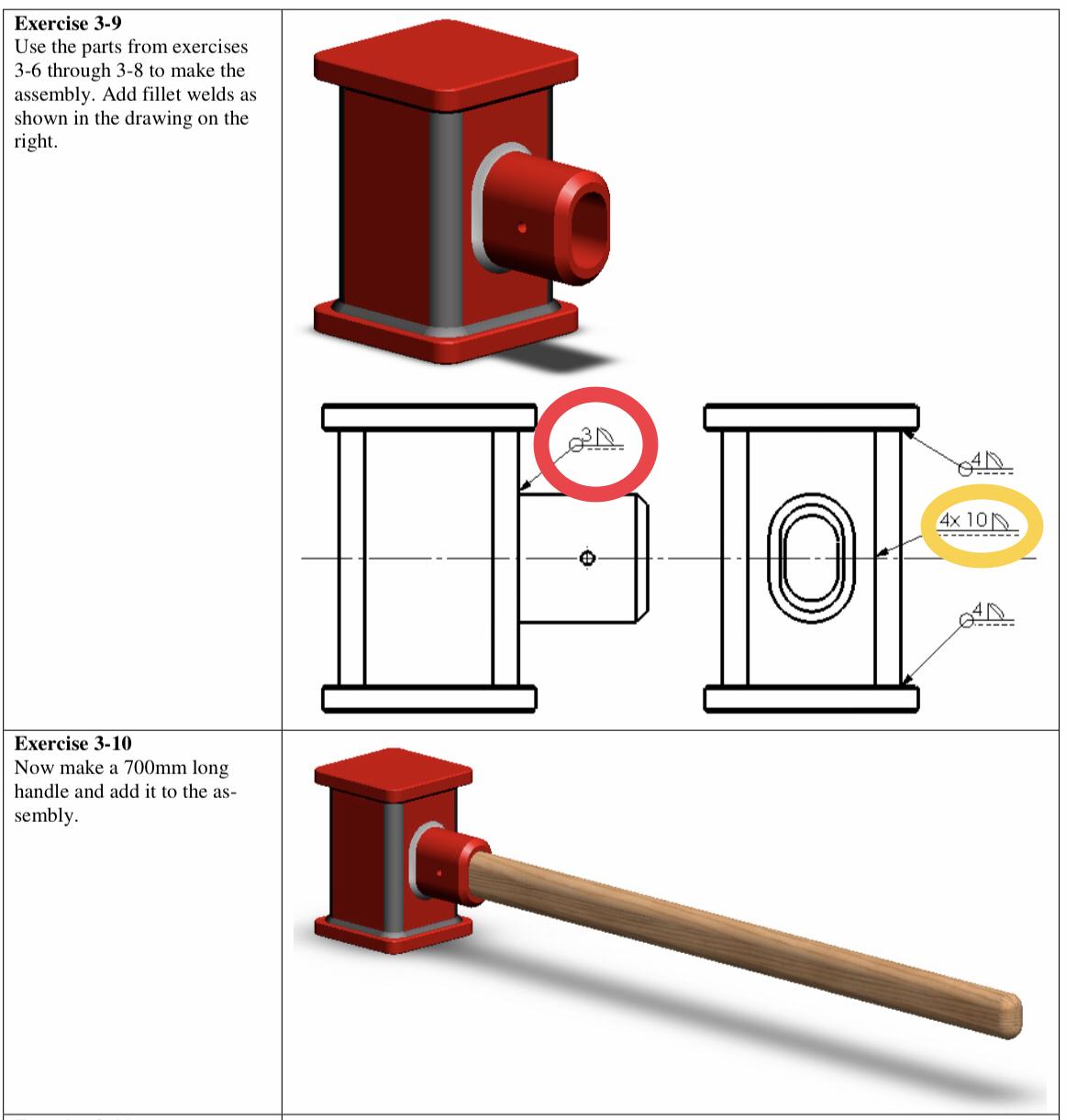 **Exercise 3-9**
Use the parts from exercises 3-6 through 3-8 to make the assembly. Add fillet welds as shown in the drawing on the right.

3

4

4x 10

4

**Exercise 3-10**
Now make a 700mm long handle and add it to the assembly.