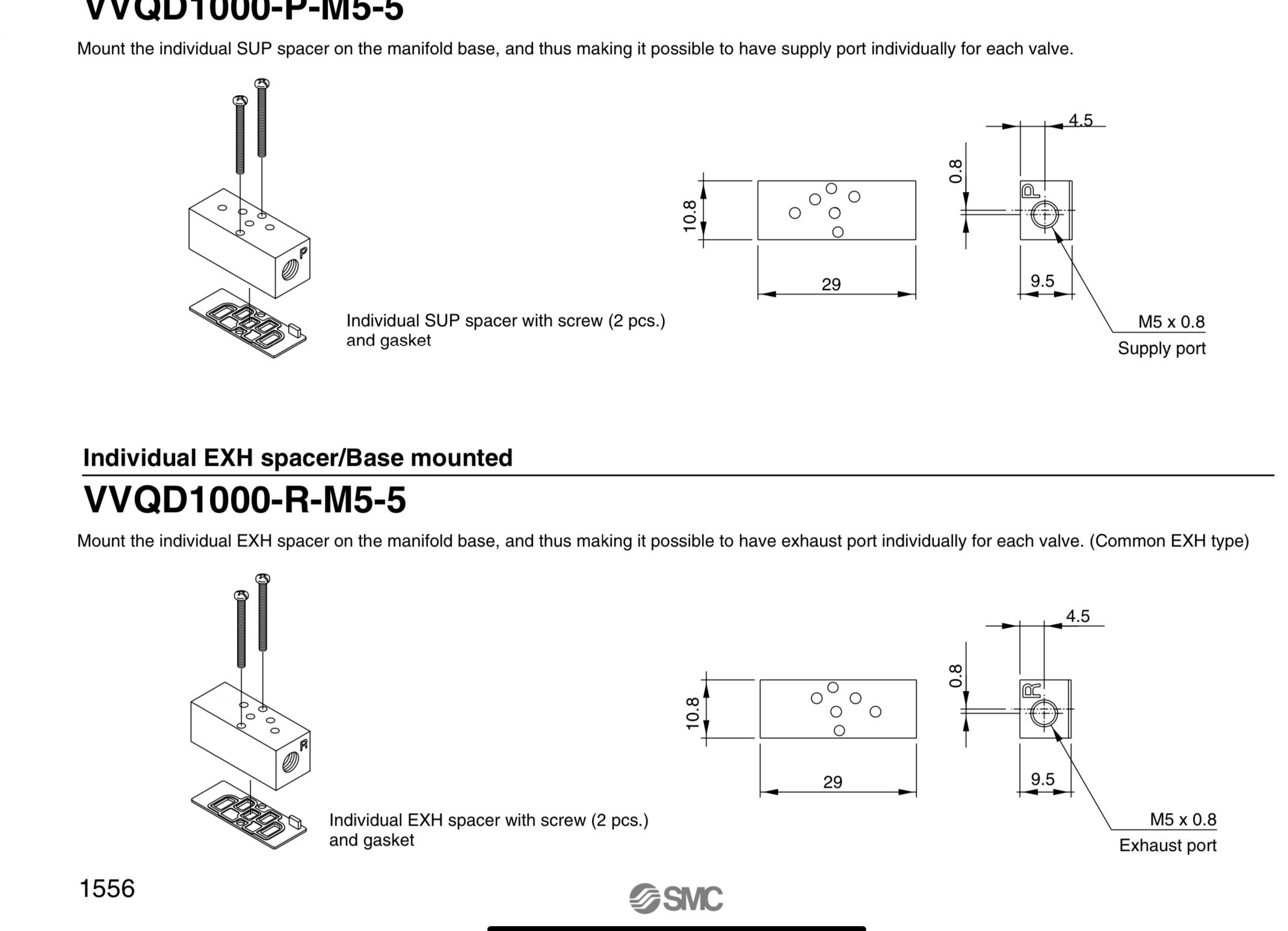 VVQD1000-P-M5-5

Mount the individual SUP spacer on the manifold base, and thus making it possible to have supply port individually for each valve.

P

Individual SUP spacer with screw (2 pcs.) and gasket

10.8

29

4.5

0.8

P

9.5

M5 x 0.8
Supply port

Individual EXH spacer/Base mounted

VVQD1000-R-M5-5

Mount the individual EXH spacer on the manifold base, and thus making it possible to have exhaust port individually for each valve. (Common EXH type)

R

Individual EXH spacer with screw (2 pcs.) and gasket

10.8

29

4.5

0.8

R

9.5

M5 x 0.8
Exhaust port

1556

SMC