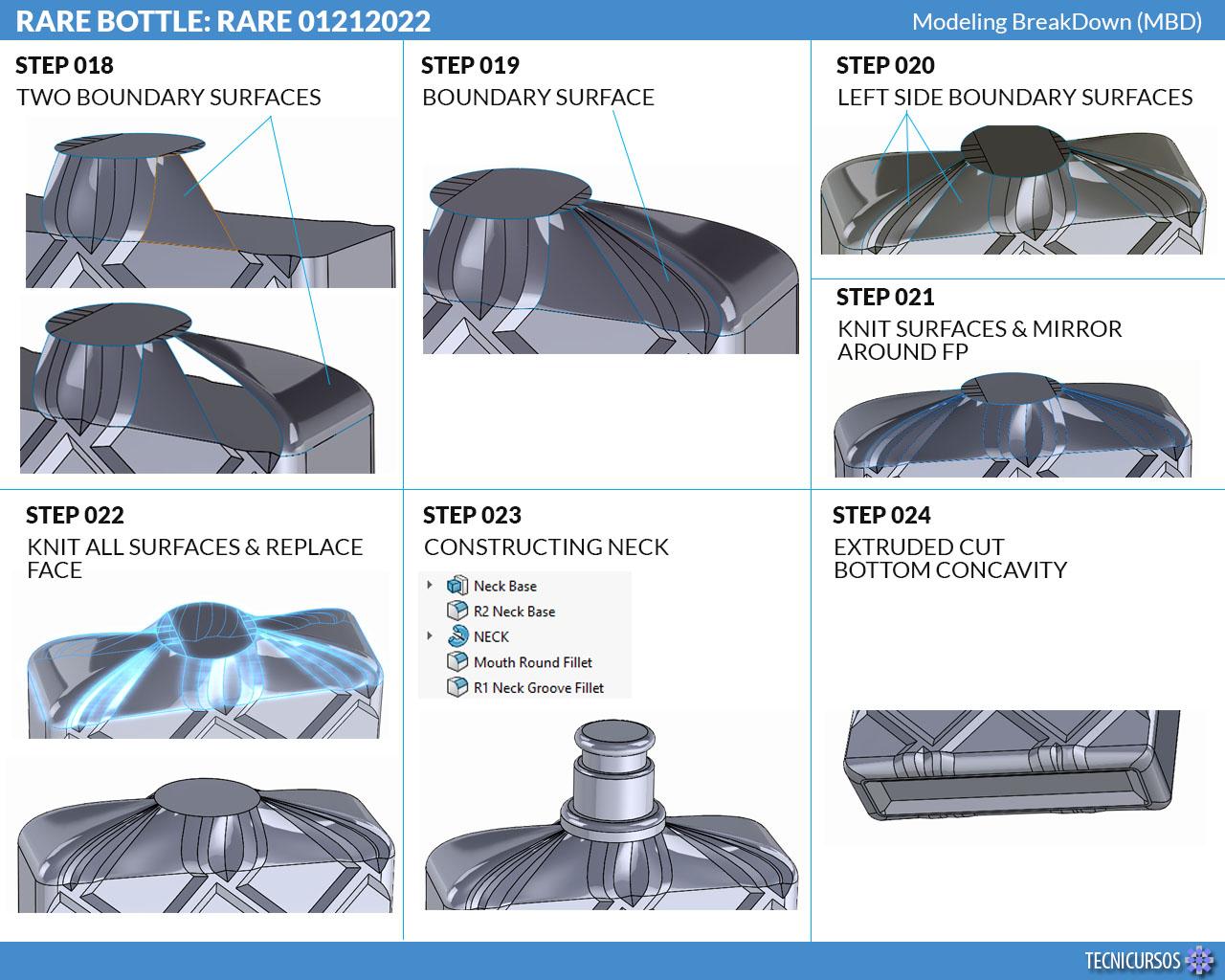 RARE BOTTLE: RARE 01212022

Modeling BreakDown (MBD)

STEP 018
TWO BOUNDARY SURFACES

STEP 019
BOUNDARY SURFACE

STEP 020
LEFT SIDE BOUNDARY SURFACES

STEP 021
KNIT SURFACES & MIRROR AROUND FP

STEP 022
KNIT ALL SURFACES & REPLACE FACE

STEP 023
CONSTRUCTING NECK

Neck Base
R2 Neck Base
NECK
Mouth Round Fillet
R1 Neck Groove Fillet

STEP 024
EXTRUDED CUT
BOTTOM CONCAVITY

TECNICURSOS