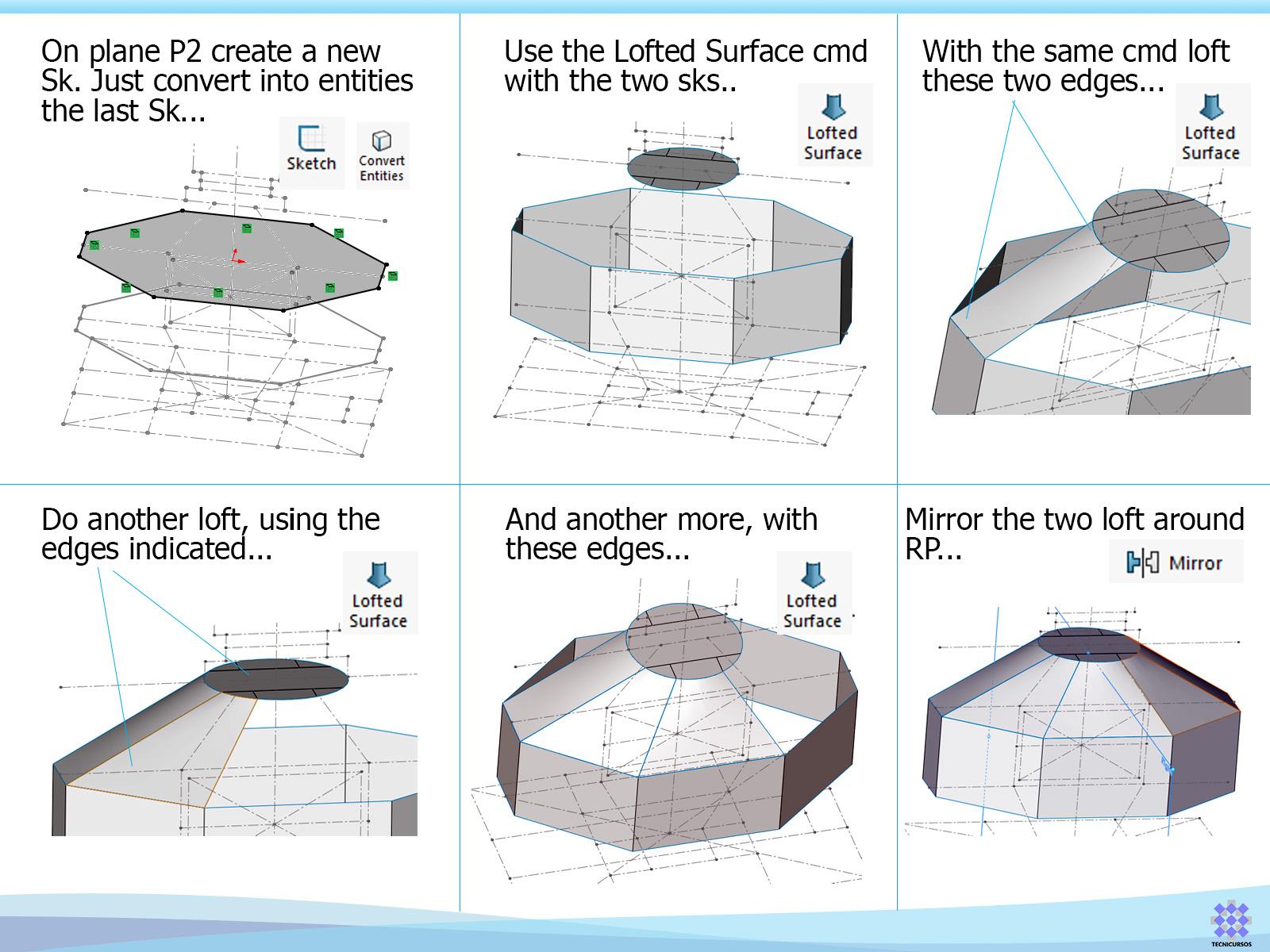 On plane P2 create a new Sk. Just convert into entities the last Sk...

Sketch

Convert Entities

Use the Lofted Surface cmd with the two sks..

Lofted Surface

With the same cmd loft these two edges...

Lofted Surface

Do another loft, using the edges indicated...

Lofted Surface

And another more, with these edges...

Lofted Surface

Mirror the two loft around RP...

Mirror

TECNICURSOS