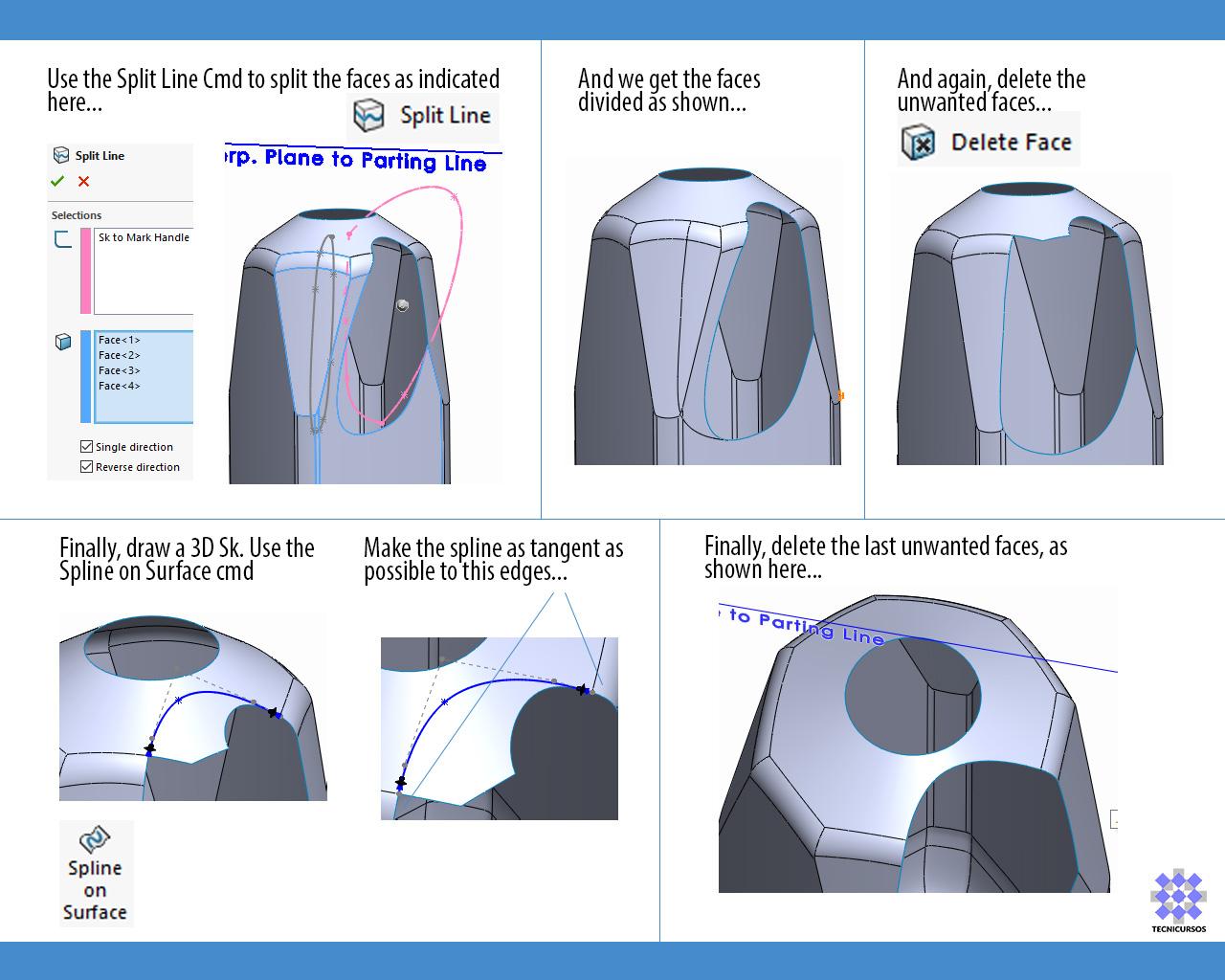 Use the Split Line Cmd to split the faces as indicated here...

Split Line

Split Line

Selections

Sk to Mark Handle

Face<1>
Face<2>
Face<3>
Face<4>

Single direction

Reverse direction

rp. Plane to Parting Line

And we get the faces divided as shown...

And again, delete the unwanted faces...

Delete Face

Finally, draw a 3D Sk. Use the Spline on Surface cmd

Spline on Surface

Make the spline as tangent as possible to this edges...

Finally, delete the last unwanted faces, as shown here...

to Parting Line

TECNICURSOS