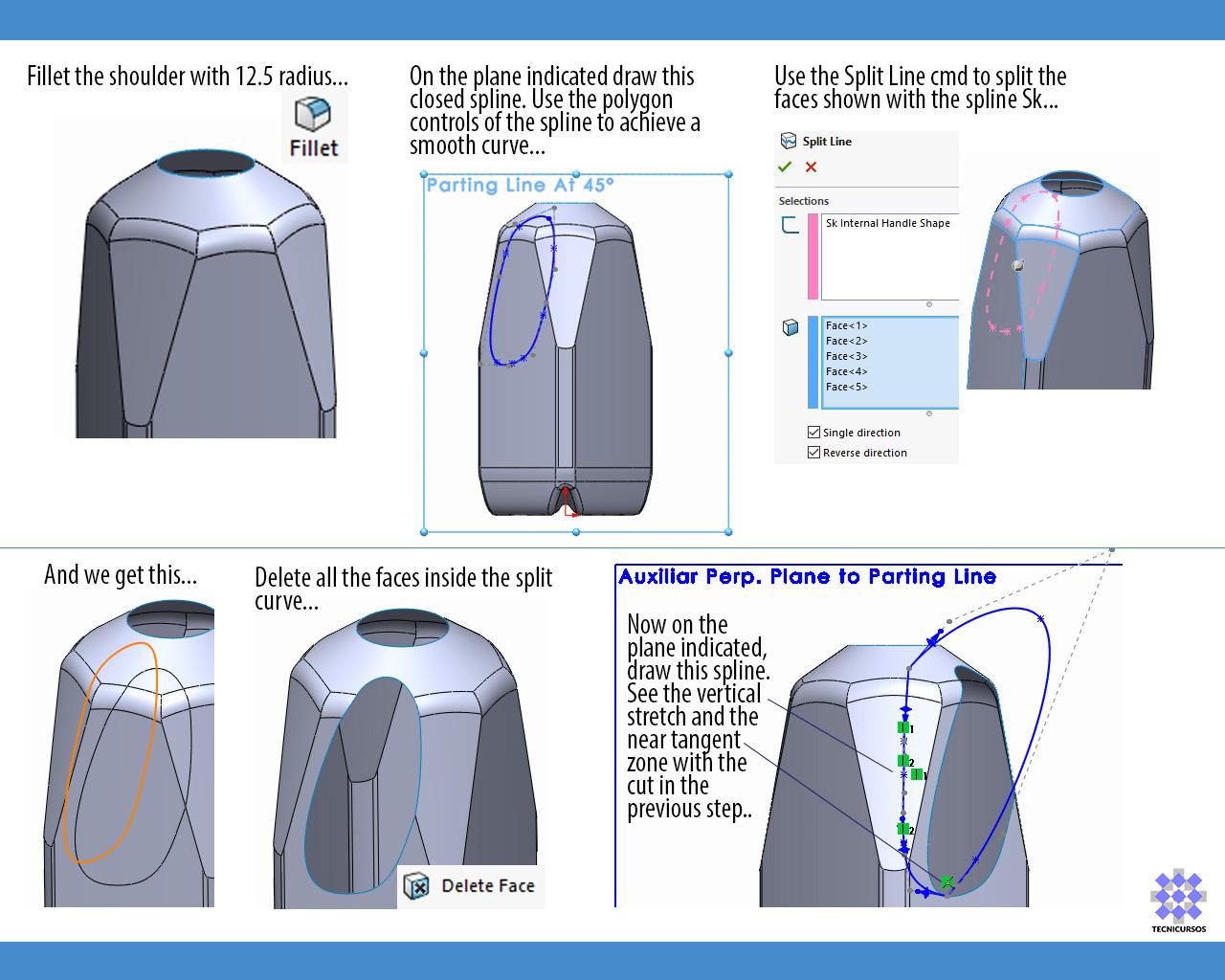 Fillet the shoulder with 12.5 radius...

Fillet

On the plane indicated draw this closed spline. Use the polygon controls of the spline to achieve a smooth curve...

Parting Line At 45°

Use the Split Line cmd to split the faces shown with the spline Sk...

Split Line

Selections

Sk Internal Handle Shape

Face<1>
Face<2>
Face<3>
Face<4>
Face<5>

Single direction
Reverse direction

And we get this...

Delete all the faces inside the split curve...

Delete Face

Auxiliar Perp. Plane to Parting Line

Now on the plane indicated, draw this spline. See the vertical stretch and the near tangent zone with the cut in the previous step..

1
2
1
2

TECNICURSOS