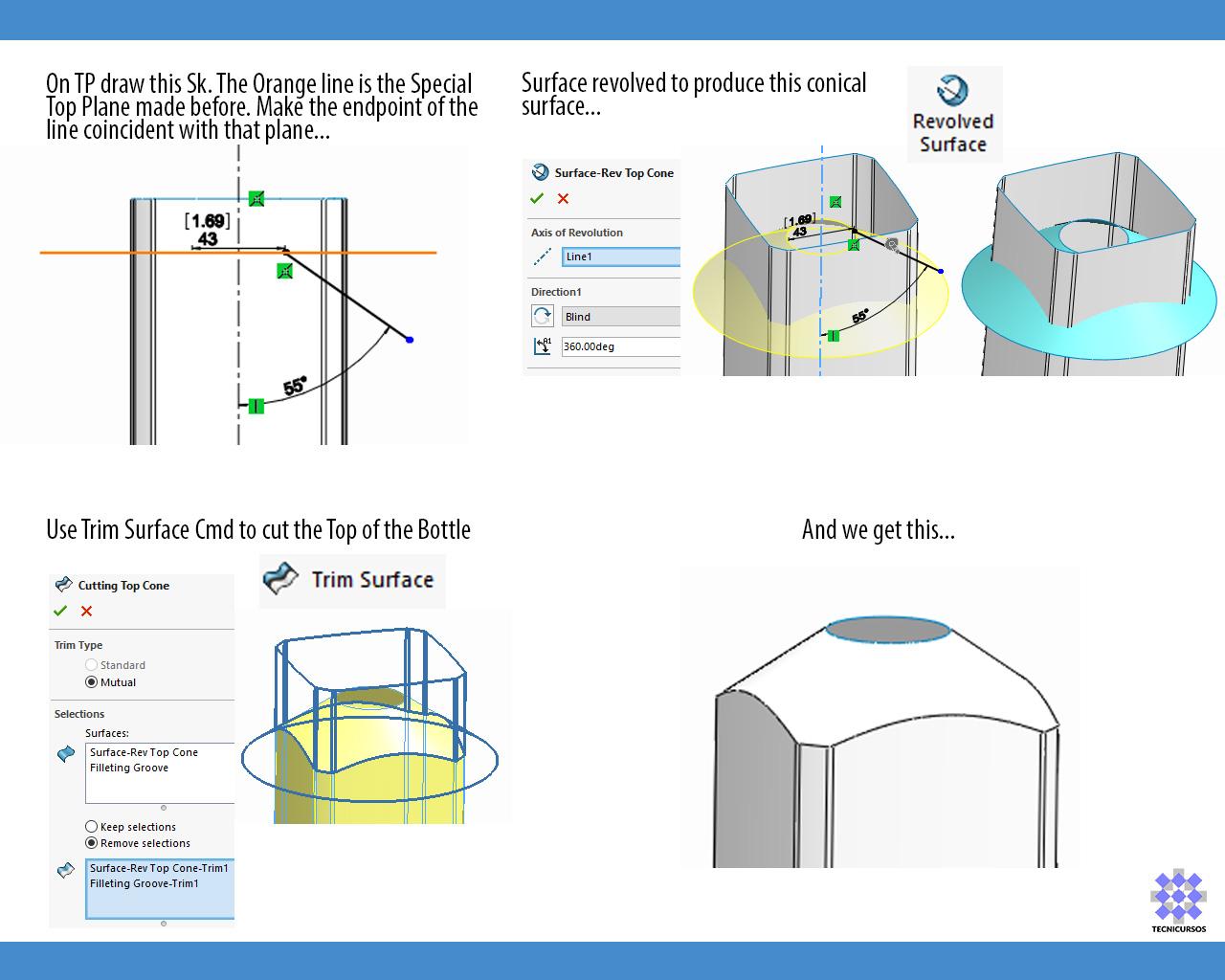 On TP draw this Sk. The Orange line is the Special Top Plane made before. Make the endpoint of the line coincident with that plane...

[1.69]
43

55°

Surface revolved to produce this conical surface...

Revolved Surface

Surface-Rev Top Cone

Axis of Revolution

Line1

Direction1

Blind

360.00deg

[1.69]
43

55°

Use Trim Surface Cmd to cut the Top of the Bottle

Trim Surface

Cutting Top Cone

Trim Type

Standard

Mutual

Selections

Surfaces:

Surface-Rev Top Cone
Filleting Groove

Keep selections

Remove selections

Surface-Rev Top Cone-Trim1
Filleting Groove-Trim1

And we get this...

TECNICURSOS