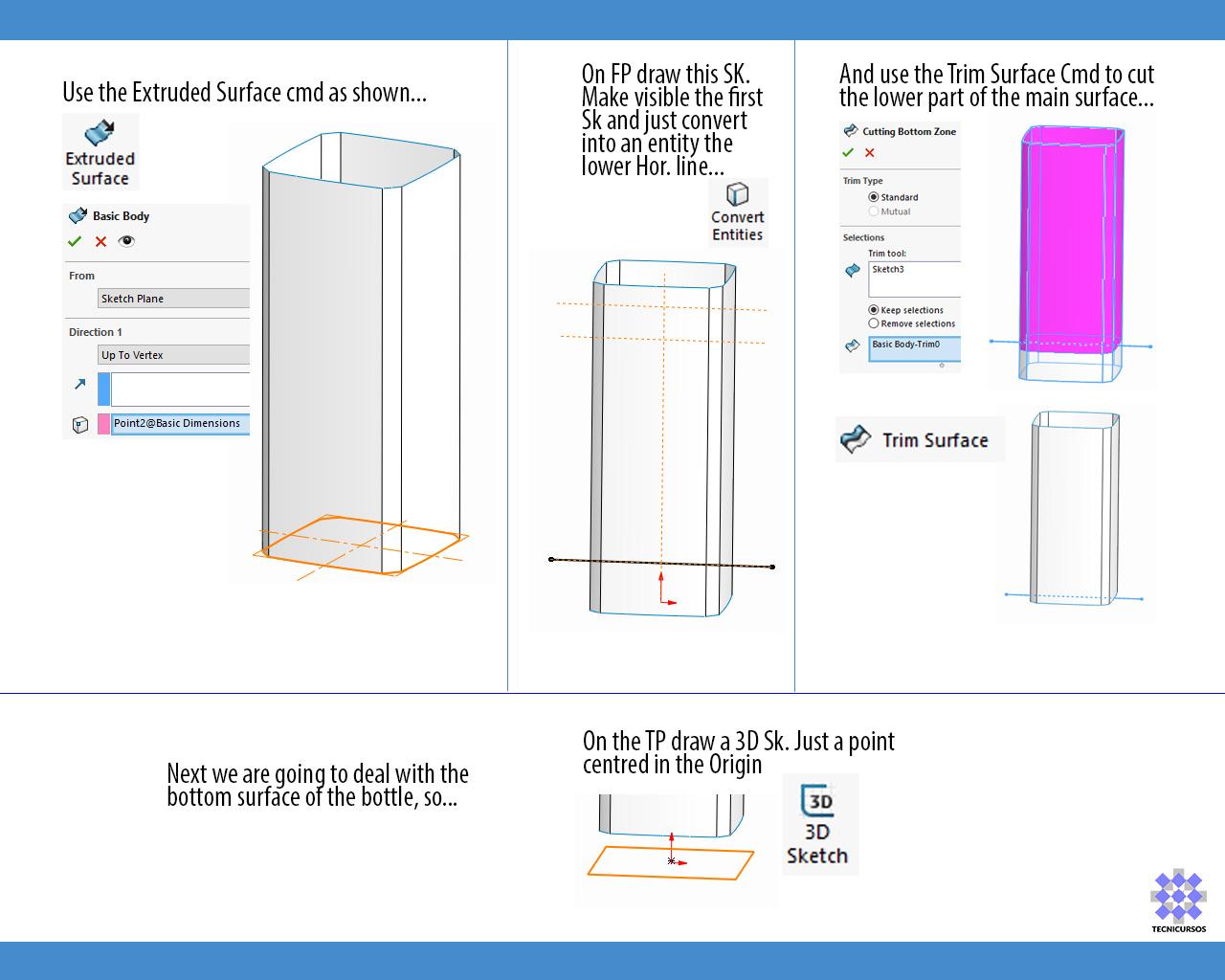 Use the Extruded Surface cmd as shown...

Extruded Surface

Basic Body

From

Sketch Plane

Direction 1

Up To Vertex

Point2@Basic Dimensions

On FP draw this SK. Make visible the first Sk and just convert into an entity the lower Hor. line...

Convert Entities

And use the Trim Surface Cmd to cut the lower part of the main surface...

Cutting Bottom Zone

Trim Type

Standard

Mutual

Selections

Trim tool:

Sketch3

Keep selections

Remove selections

Basic Body-Trim0

Trim Surface

Next we are going to deal with the bottom surface of the bottle, so...

On the TP draw a 3D Sk. Just a point centred in the Origin

3D

3D Sketch

TECNICURSOS