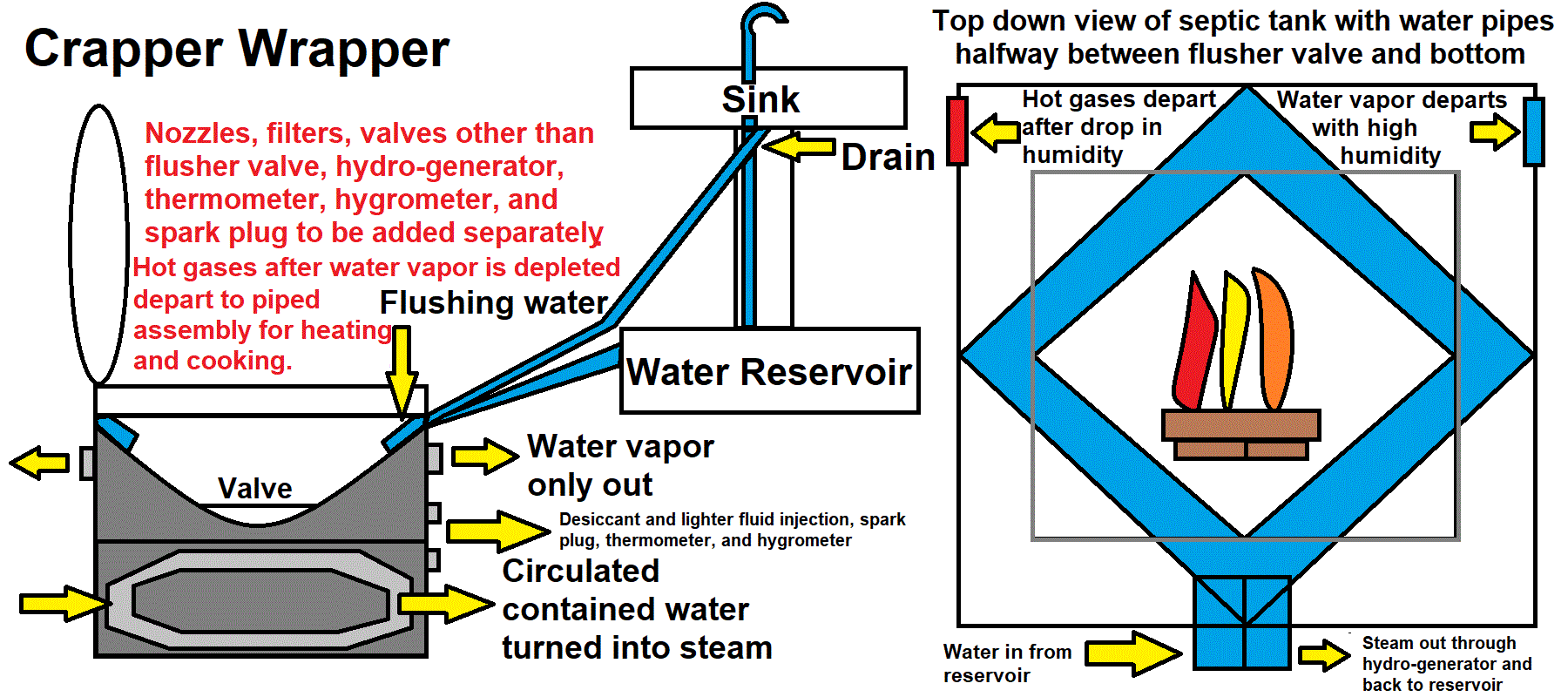 Crapper Wrapper

Nozzles, filters, valves other than flusher valve, hydro-generator, thermometer, hygrometer, and spark plug to be added separately

Hot gases after water vapor is depleted depart to piped assembly for heating and cooking.

Flushing water

Sink

Drain

Water Reservoir

Valve

Water vapor only out

Desiccant and lighter fluid injection, spark plug, thermometer, and hygrometer

Circulated contained water turned into steam

Top down view of septic tank with water pipes halfway between flusher valve and bottom

Hot gases depart after drop in humidity

Water vapor departs with high humidity

Water in from reservoir

Steam out through hydro-generator and back to reservoir