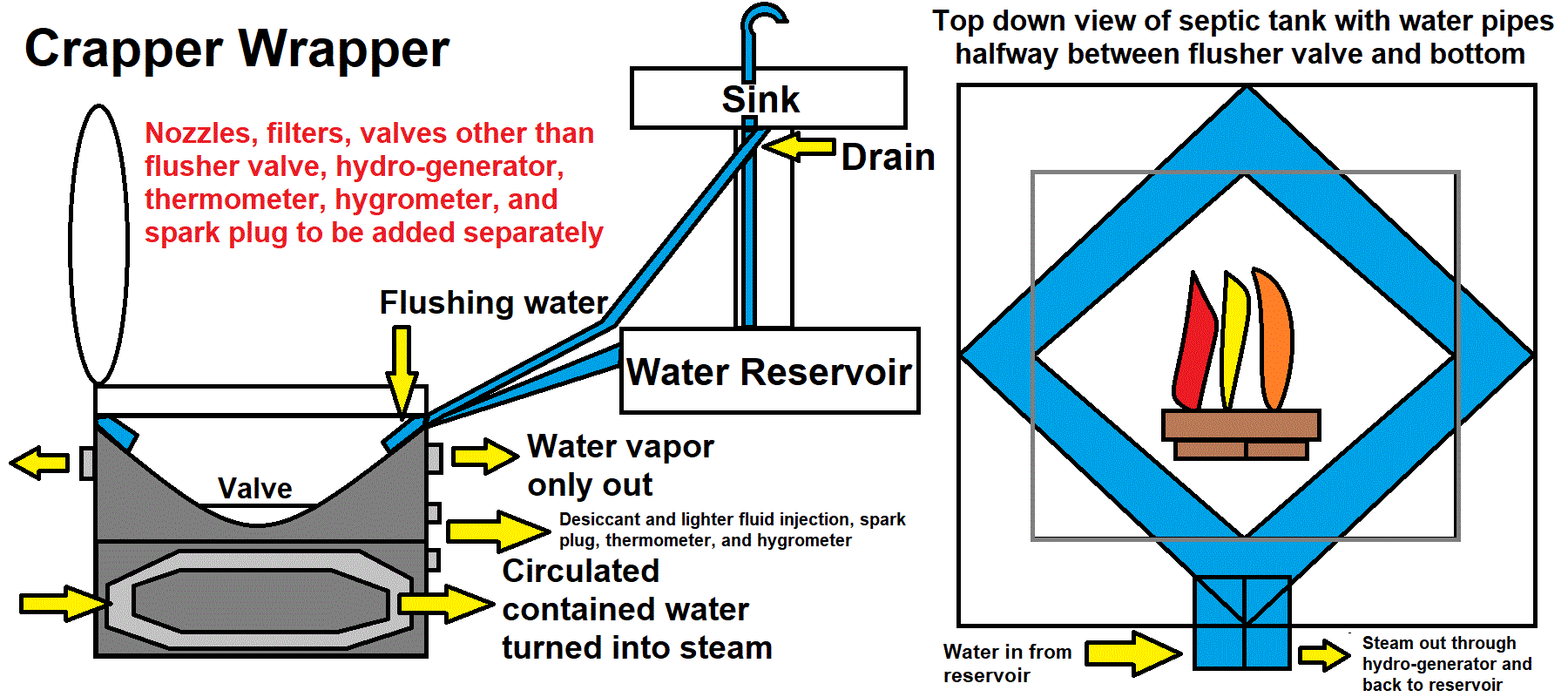 Crapper Wrapper

Nozzles, filters, valves other than flusher valve, hydro-generator, thermometer, hygrometer, and spark plug to be added separately

Sink

Drain

Flushing water

Water Reservoir

Valve

Water vapor only out

Desiccant and lighter fluid injection, spark plug, thermometer, and hygrometer

Circulated contained water turned into steam

Top down view of septic tank with water pipes halfway between flusher valve and bottom

Water in from reservoir

Steam out through hydro-generator and back to reservoir