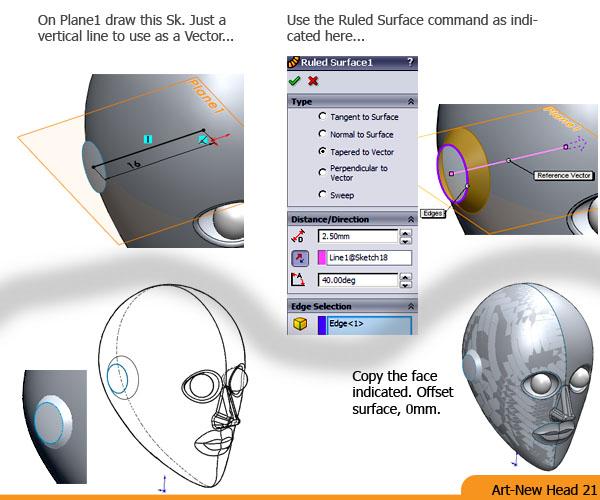 On Plane1 draw this Sk. Just a vertical line to use as a Vector...

Plane1

16

Use the Ruled Surface command as indicated here...

Ruled Surface1 ?

Type

Tangent to Surface

Normal to Surface

Tapered to Vector

Perpendicular to Vector

Sweep

Distance/Direction

2.50mm

Line1@Sketch18

40.00deg

Edge Selection

Edge<1>

Plane1

Reference Vector

Edges

Copy the face indicated. Offset surface, 0mm.

Art-New Head 21