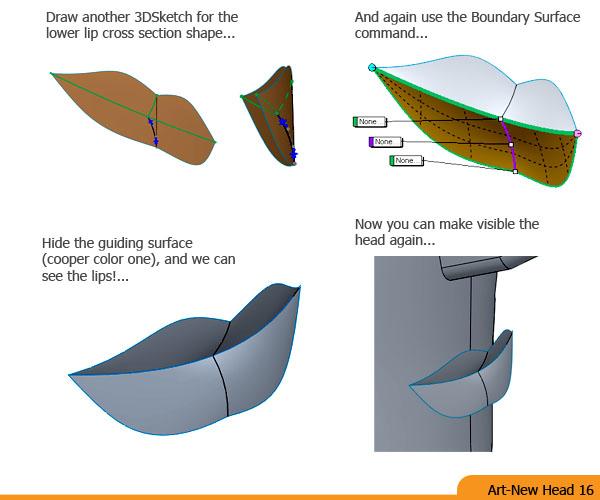 Draw another 3DSketch for the lower lip cross section shape...

And again use the Boundary Surface command...

None

None

None

Hide the guiding surface (cooper color one), and we can see the lips!...

Now you can make visible the head again...

Art-New Head 16