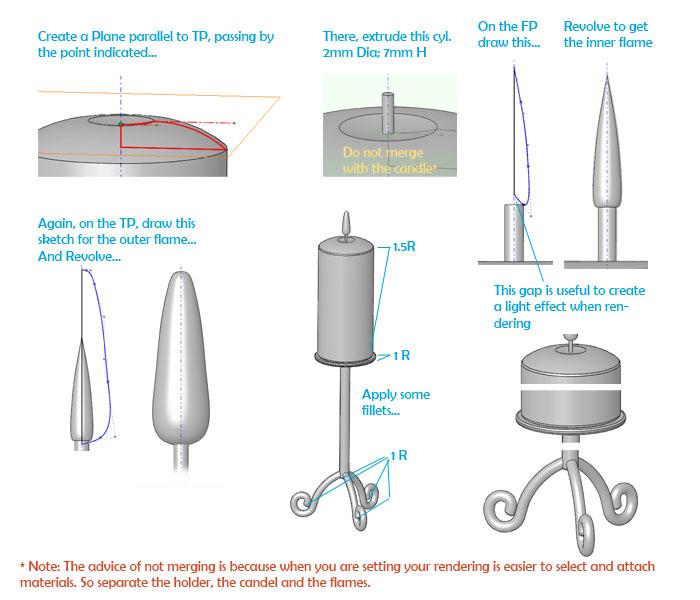 Create a Plane parallel to TP, passing by the point indicated...

There, extrude this cyl. 2mm Dia; 7mm H

Do not merge with the candle*

On the FP draw this...

Revolve to get the inner flame

Again, on the TP, draw this sketch for the outer flame... And Revolve...

1.5R

1 R

Apply some fillets...

1 R

This gap is useful to create a light effect when rendering

* Note: The advice of not merging is because when you are setting your rendering is easier to select and attach materials. So separate the holder, the candel and the flames.