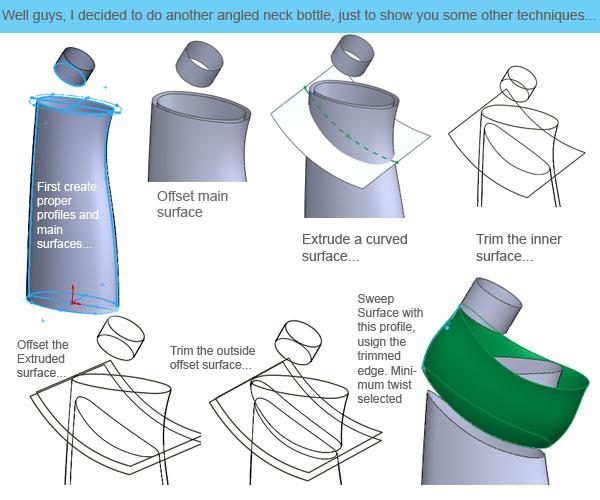 Well guys, I decided to do another angled neck bottle, just to show you some other techniques...

First create proper profiles and main surfaces...

Offset main surface

Extrude a curved surface...

Trim the inner surface...

Offset the Extruded surface...

Trim the outside offset surface...

Sweep Surface with this profile, usign the trimmed edge. Minimum twist selected