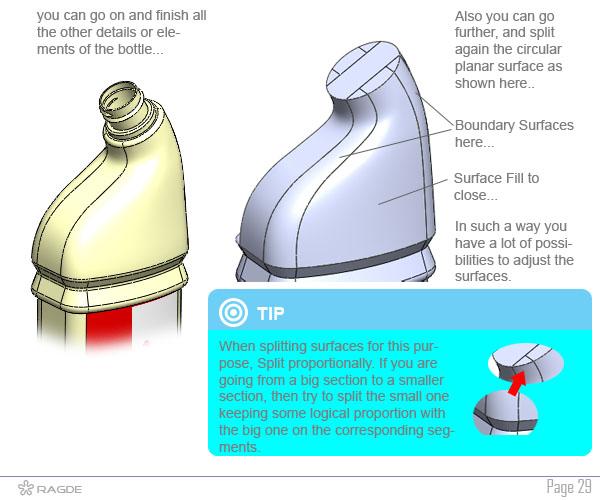 you can go on and finish all the other details or elements of the bottle...

Also you can go further, and split again the circular planar surface as shown here..

Boundary Surfaces here...

Surface Fill to close...

In such a way you have a lot of possibilities to adjust the surfaces.

TIP

When splitting surfaces for this purpose, Split proportionally. If you are going from a big section to a smaller section, then try to split the small one keeping some logical proportion with the big one on the corresponding segments.

RAGDE

Page 29