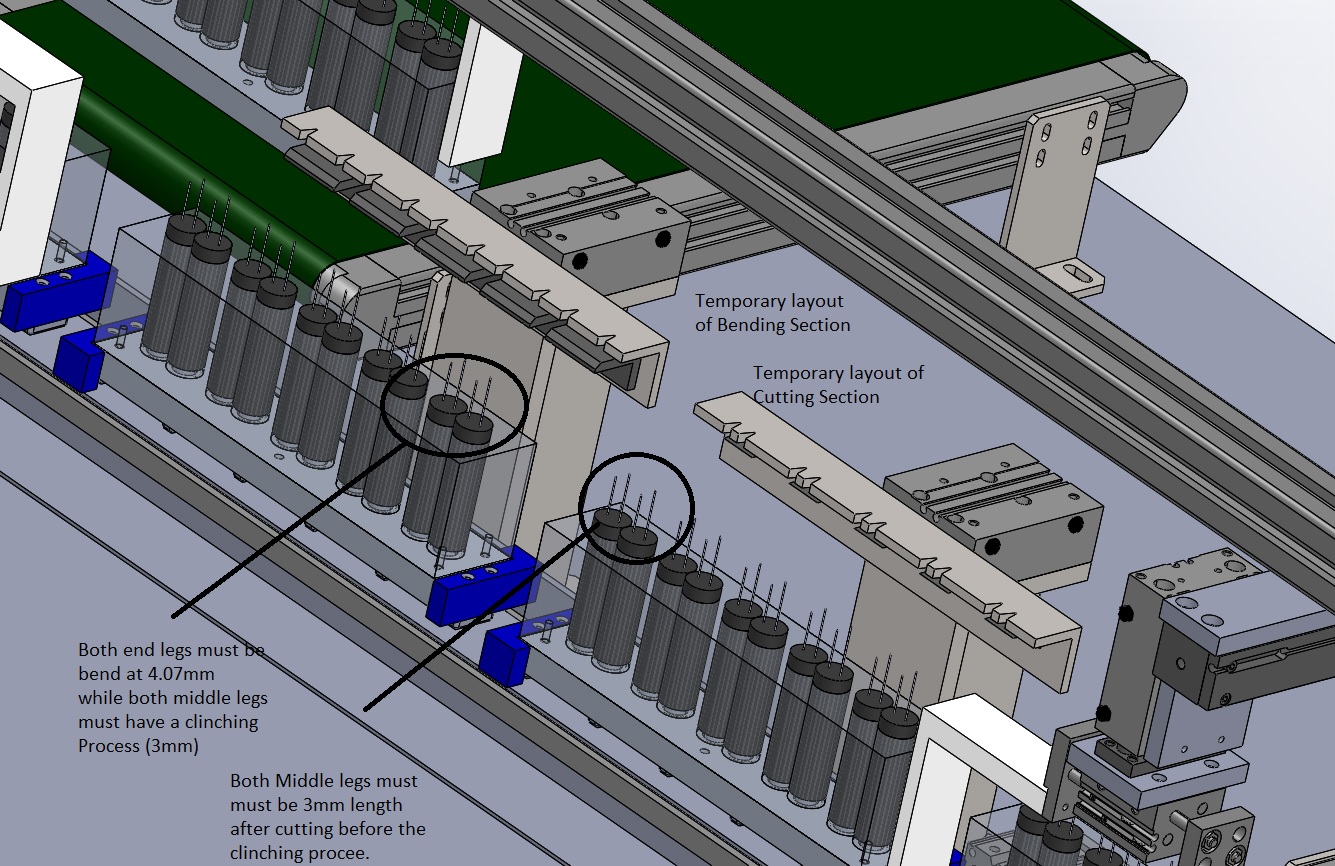 Temporary layout of Bending Section

Temporary layout of Cutting Section

Both end legs must be bend at 4.07mm while both middle legs must have a clinching Process (3mm)

Both Middle legs must must be 3mm length after cutting before the clinching procee.