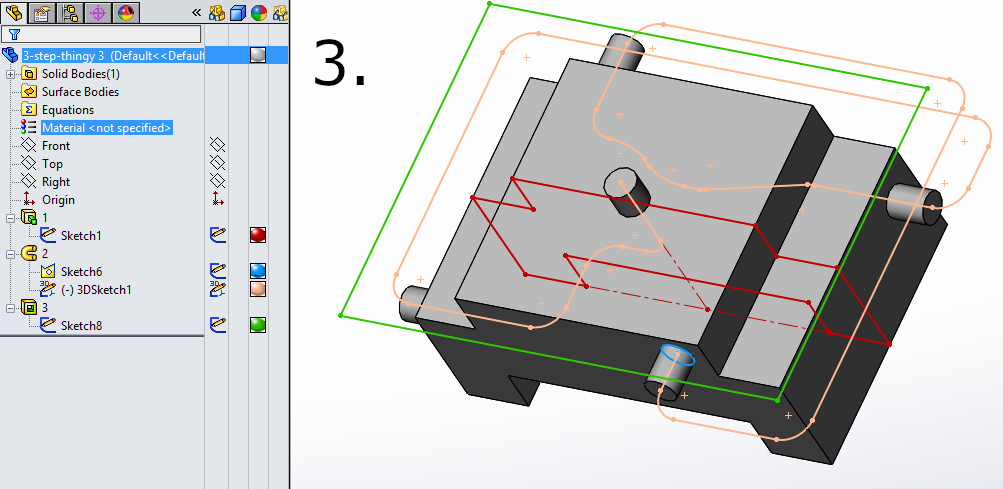 3-step-thingy 3 (Default<<Default
Solid Bodies(1)
Surface Bodies
Equations
Material <not specified>
Front
Top
Right
Origin
1
Sketch1
2
Sketch6
(-) 3DSketch1
3
Sketch8

3.