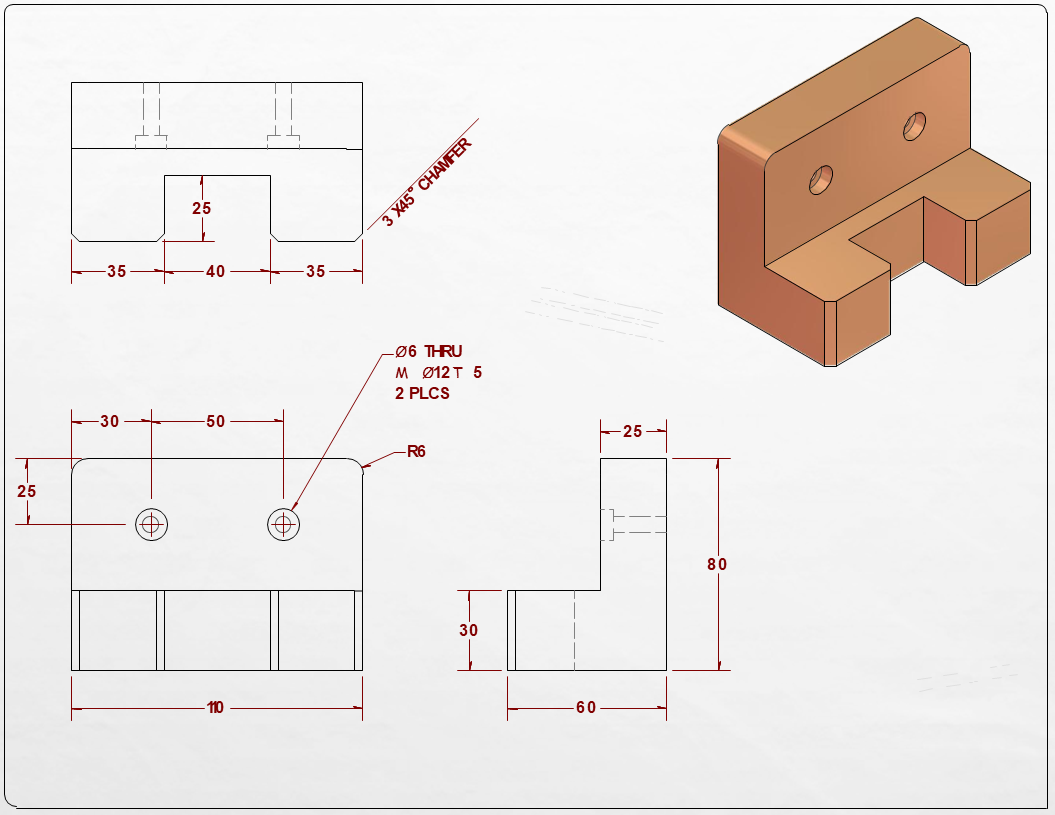 3 X45° CHAMFER

25

35 40 35

Ø6 THRU
M Ø12 T 5
2 PLCS

30 50

R6

25

110

25

80

30

60